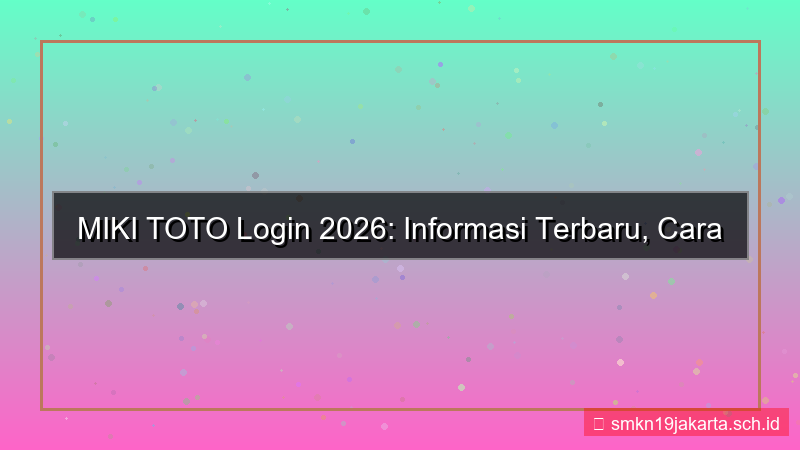 MIKI TOTO Login 2026: Informasi Terbaru, Cara

smkn19jakarta.sch.id