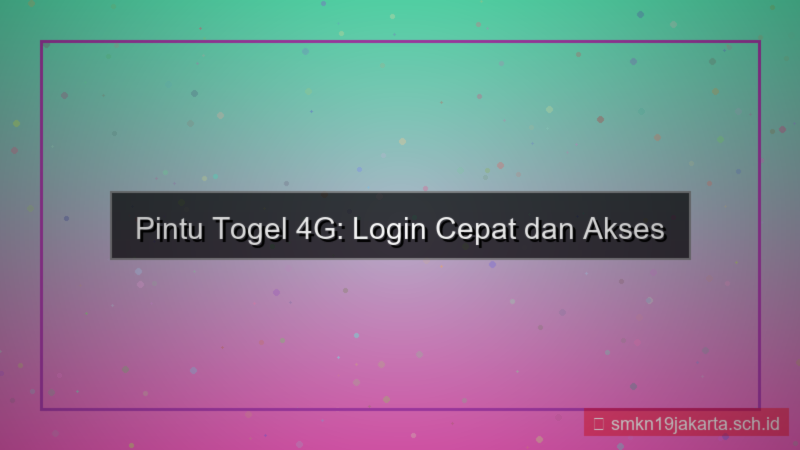 Pintu Togel 4G: Login Cepat dan Akses

smkn19jakarta.sch.id