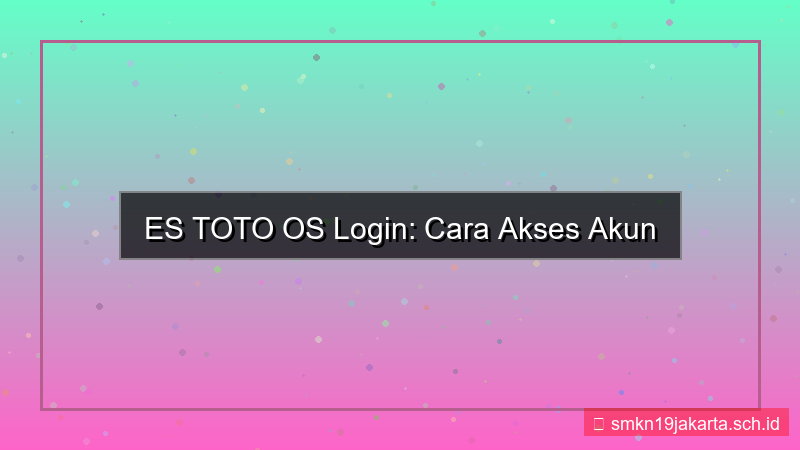 ES TOTO OS Login: Cara Akses Akun

smkn19jakarta.sch.id