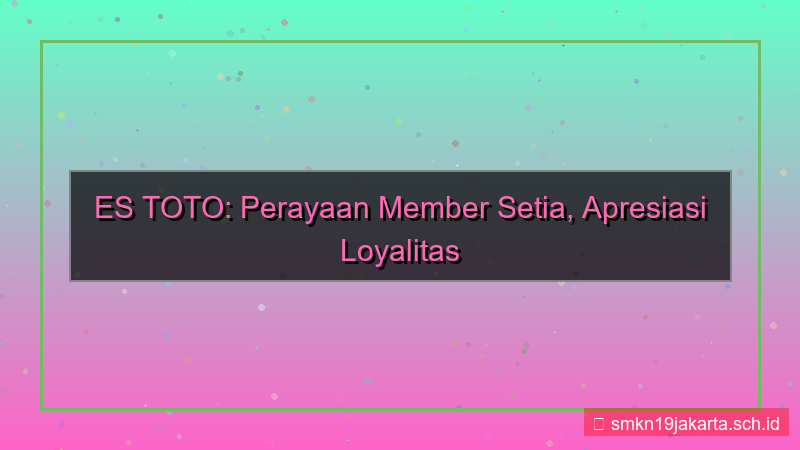 ES TOTO: Perayaan Member Setia, Apresiasi Loyalitas

smkn19jakarta.sch.id