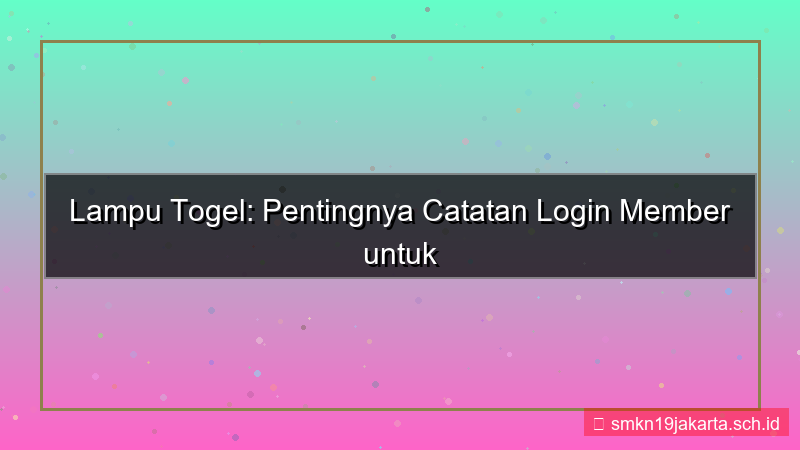 Lampu Togel: Pentingnya Catatan Login Member untuk

smkn19jakarta.sch.id