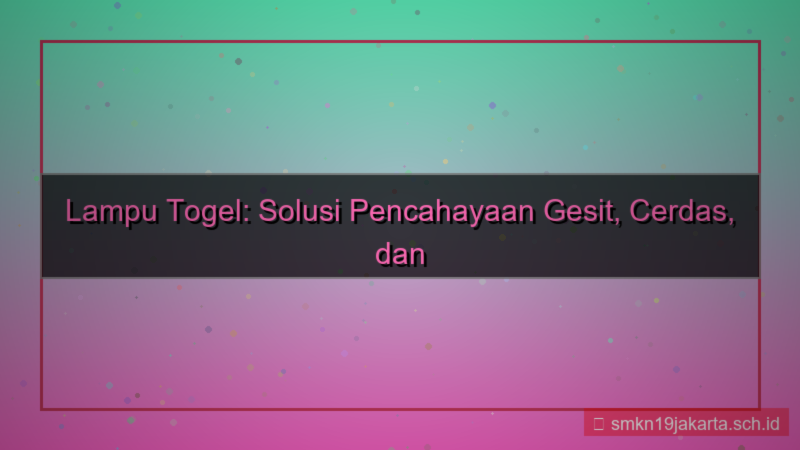 Lampu Togel: Solusi Pencahayaan Gesit, Cerdas, dan

smkn19jakarta.sch.id