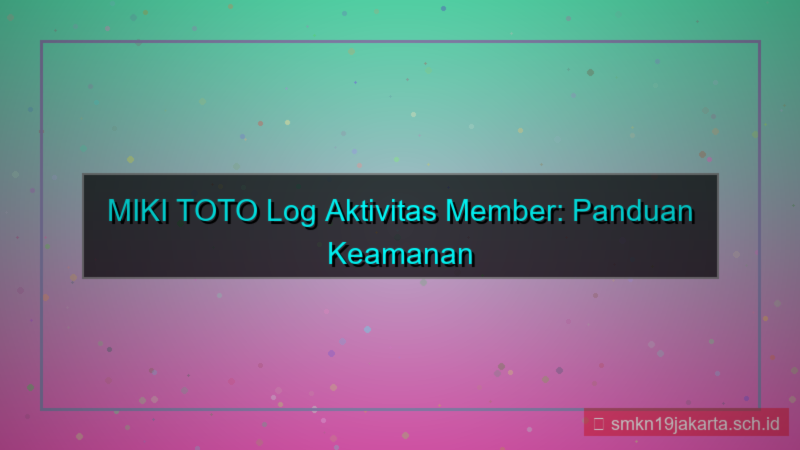 MIKI TOTO Log Aktivitas Member: Panduan Keamanan

smkn19jakarta.sch.id