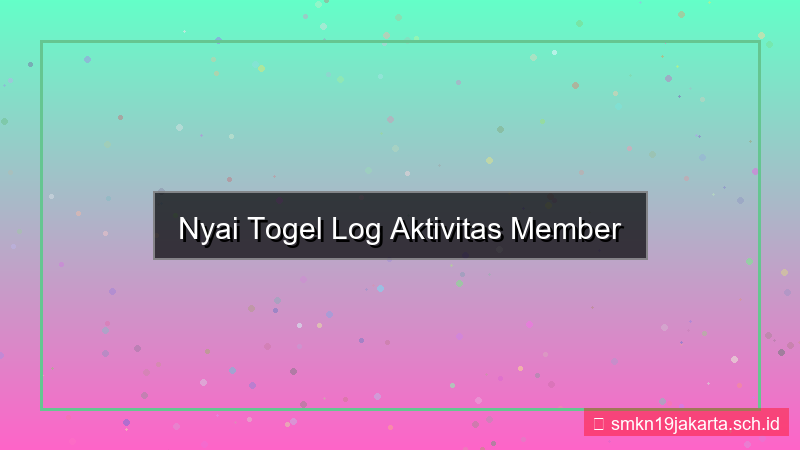 Nyai Togel Log Aktivitas Member

smkn19jakarta.sch.id