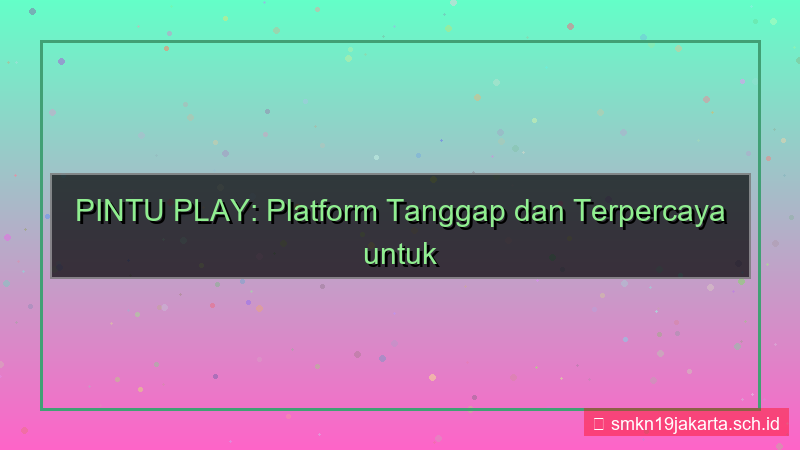 PINTU PLAY: Platform Tanggap dan Terpercaya untuk

smkn19jakarta.sch.id