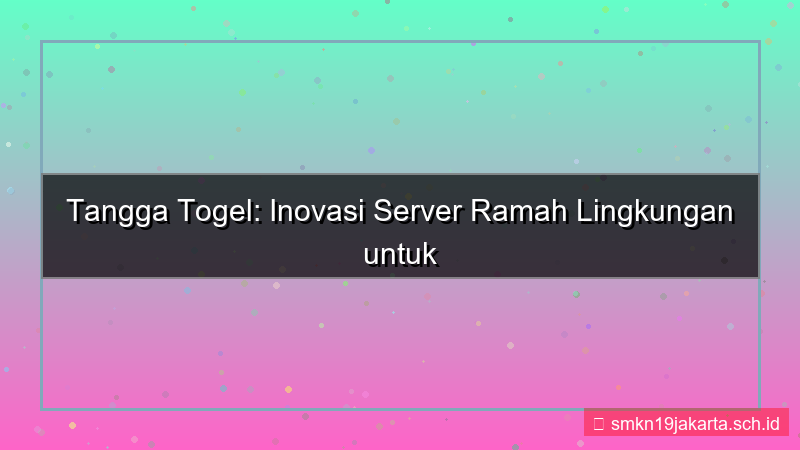 Tangga Togel: Inovasi Server Ramah Lingkungan untuk

smkn19jakarta.sch.id