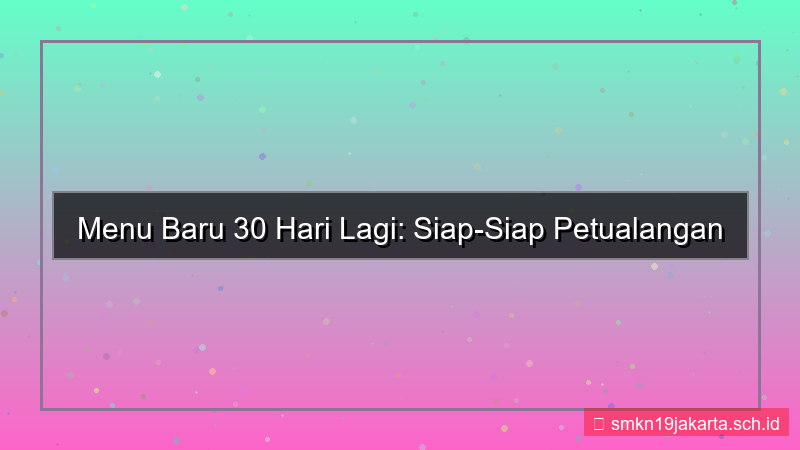 Menu Baru 30 Hari Lagi: Siap-Siap Petualangan

smkn19jakarta.sch.id